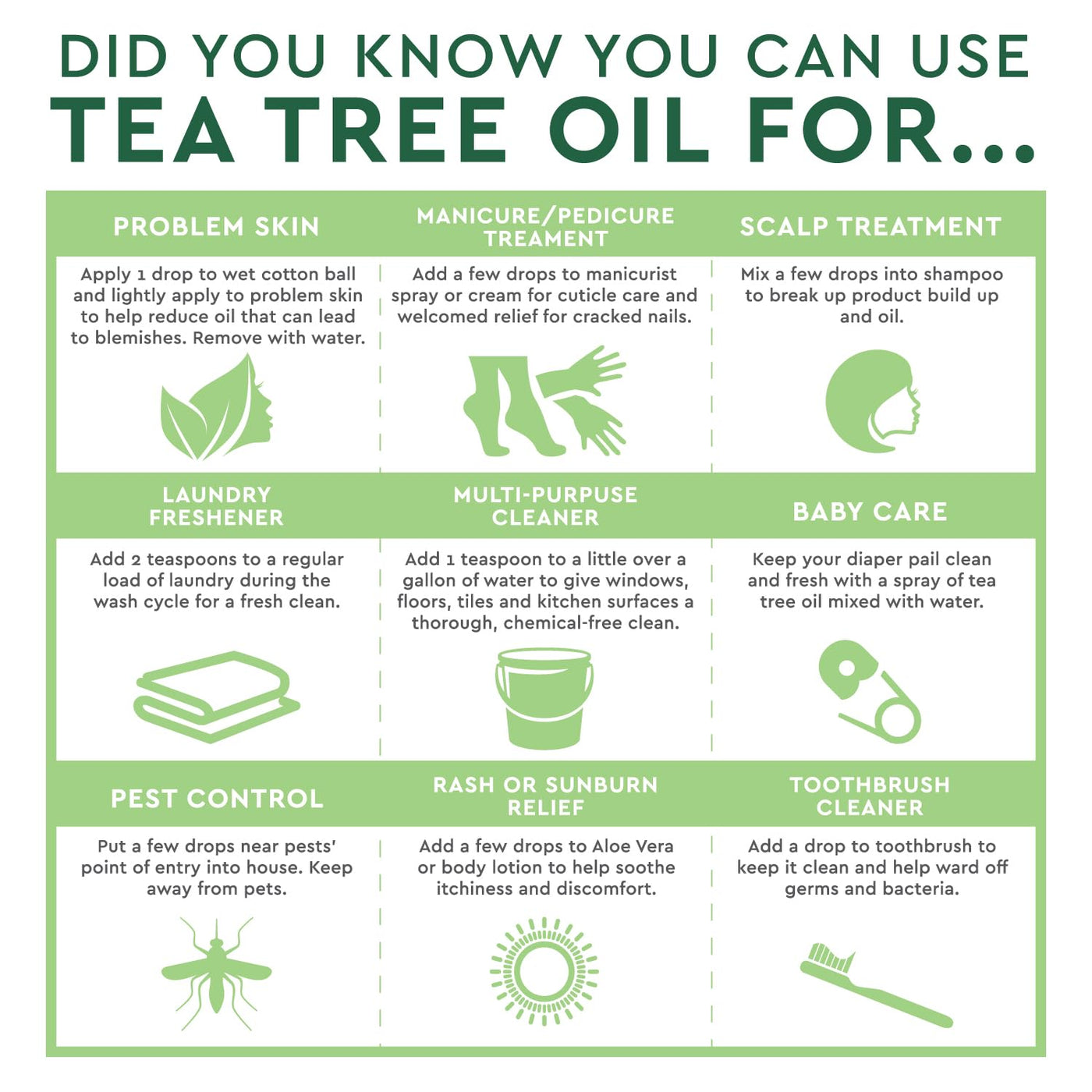 DID YOU KNOW YOU CAN USE
TEA TREE OIL FOR...

PROBLEM SKIN

Apply 1 drop to wet cotton ball and lightly apply to problem skin to help reduce oil that can lead to blemishes. Remove with water.

MANICURE/PEDICURE TREAMENT

Add a few drops to manicurist spray or cream for cuticle care and welcomed relief for cracked nails.

SCALP TREATMENT

Mix a few drops into shampoo to break up product build up and oil.

LAUNDRY FRESHENER

Add 2 teaspoons to a regular load of laundry during the wash cycle for a fresh clean.

MULTI-PURPUSE CLEANER

Add 1 teaspoon to a little over a gallon of water to give windows, floors, tiles and kitchen surfaces a thorough, chemical-free clean.

BABY CARE

Keep your diaper pail clean and fresh with a spray of tea tree oil mixed with water.

PEST CONTROL

Put a few drops near pests' point of entry into house. Keep away from pets.

RASH OR SUNBURN RELIEF

Add a few drops to Aloe Vera or body lotion to help soothe itchiness and discomfort.

TOOTHBRUSH CLEANER

Add a drop to toothbrush to keep it clean and help ward off germs and bacteria.